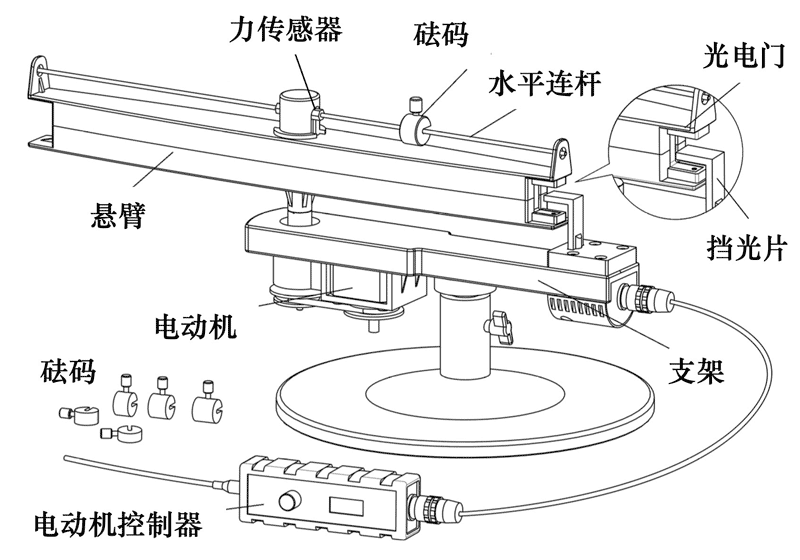 力传感器
砝码
水平连杆
光电门
悬臂
挡光片
电动机
支架
砝码
电动机控制器