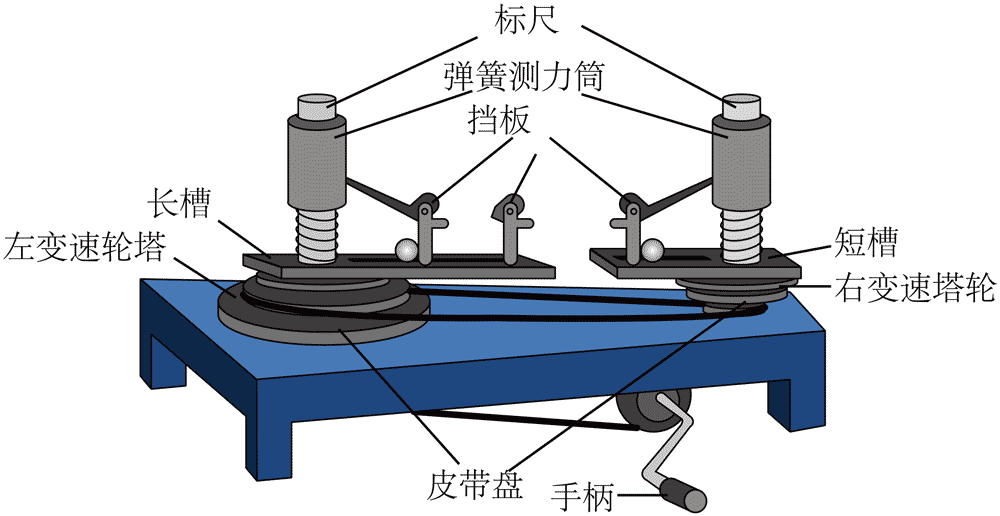 标尺
弹簧测力筒
挡板
长槽
左变速轮塔
短槽
右变速塔轮
皮带盘
手柄