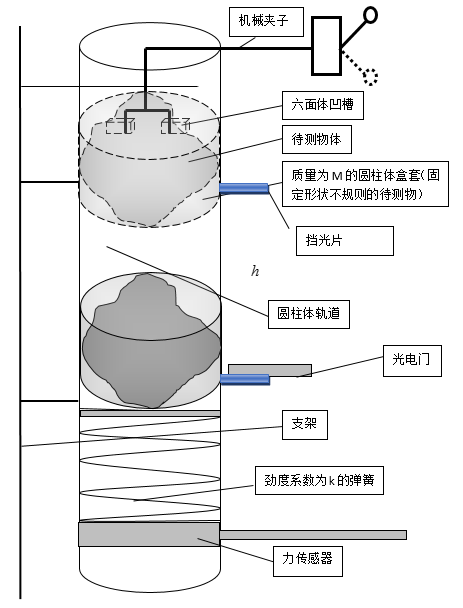 机械夹子

六面体凹槽

待测物体

质量为 M 的圆柱体盒套(固定形状不规则的待测物)

挡光片

$h$

圆柱体轨道

光电门

支架

劲度系数为 k 的弹簧

力传感器