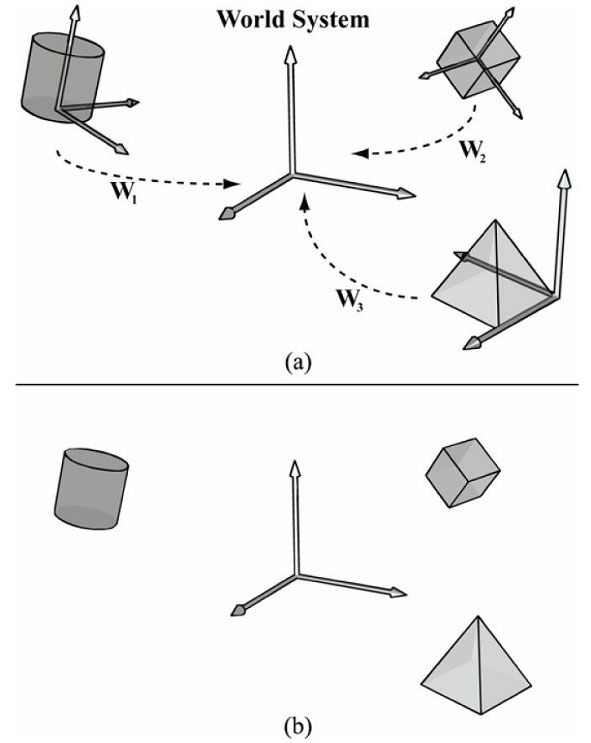 World System

$\mathbf{W}_1$

$\mathbf{W}_2$

$\mathbf{W}_3$

(a)

(b)