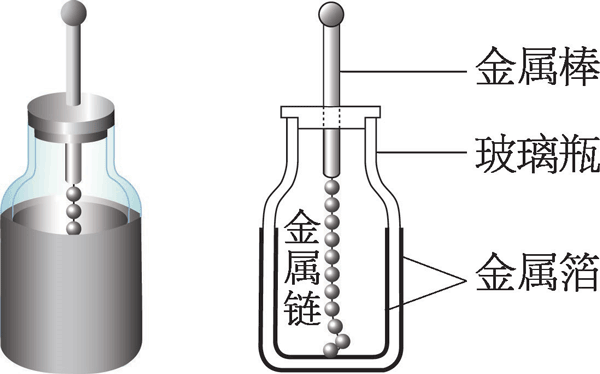 金属棒
玻璃瓶
金属链
金属箔