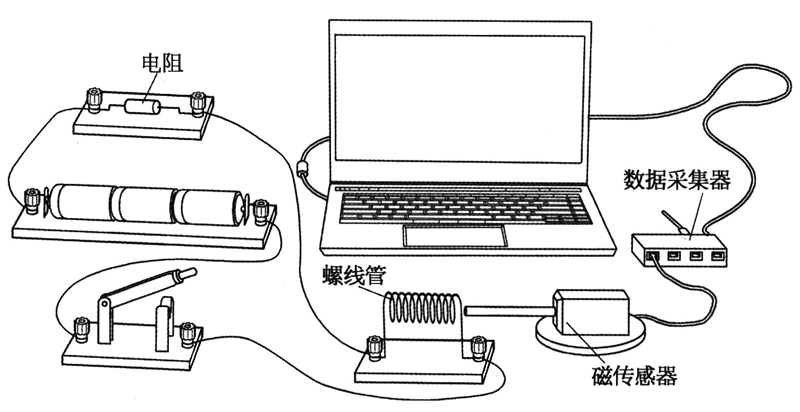 电阻

数据采集器

螺线管

磁传感器