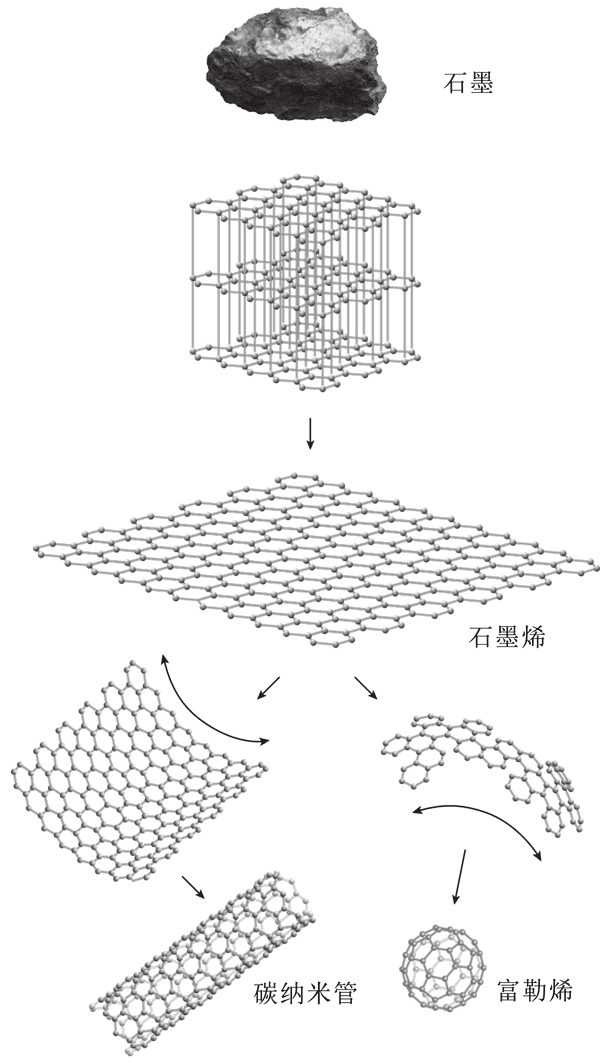 石墨

石墨烯

碳纳米管

富勒烯