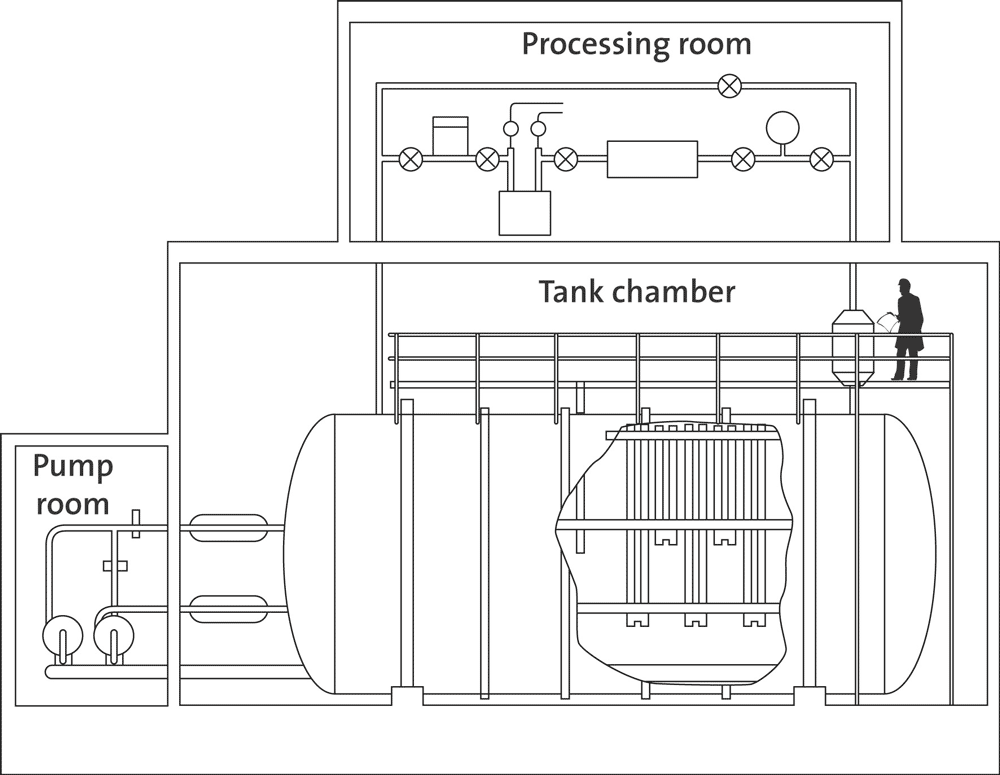 Processing room

Tank chamber

Pump room