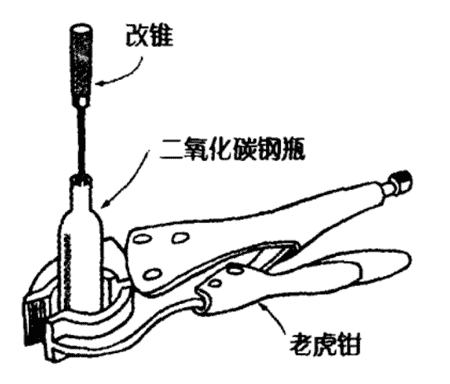 改锥

二氧化碳钢瓶

老虎钳