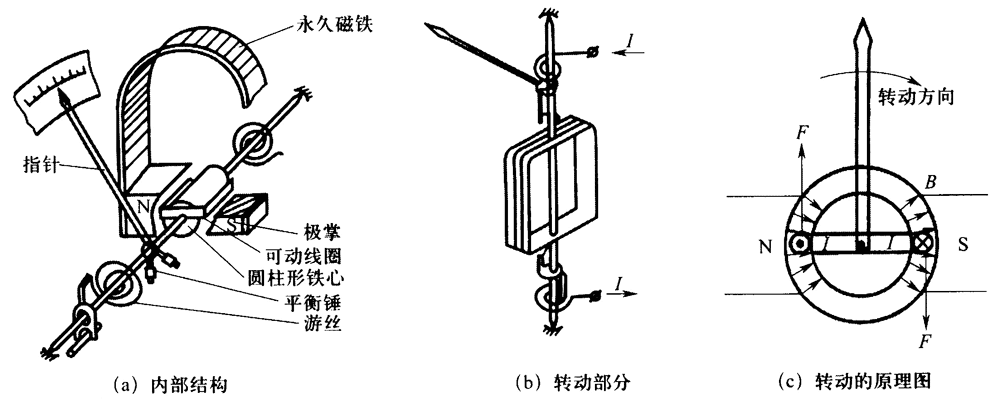 永久磁铁

指针

N

S

极掌

可动线圈

圆柱形铁心

平衡锤

游丝

(a) 内部结构

$I$

$I$

(b) 转动部分

转动方向

$F$

$B$

N

S

$F$

(c) 转动的原理图