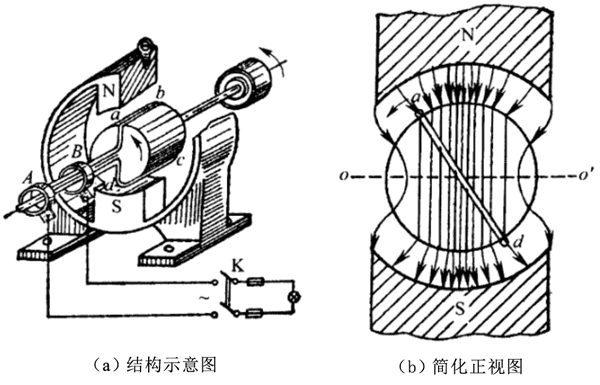 N
b
a
B
c
A
d
S
K
~
(a) 结构示意图

N
a
o
o'
d
S
(b) 简化正视图